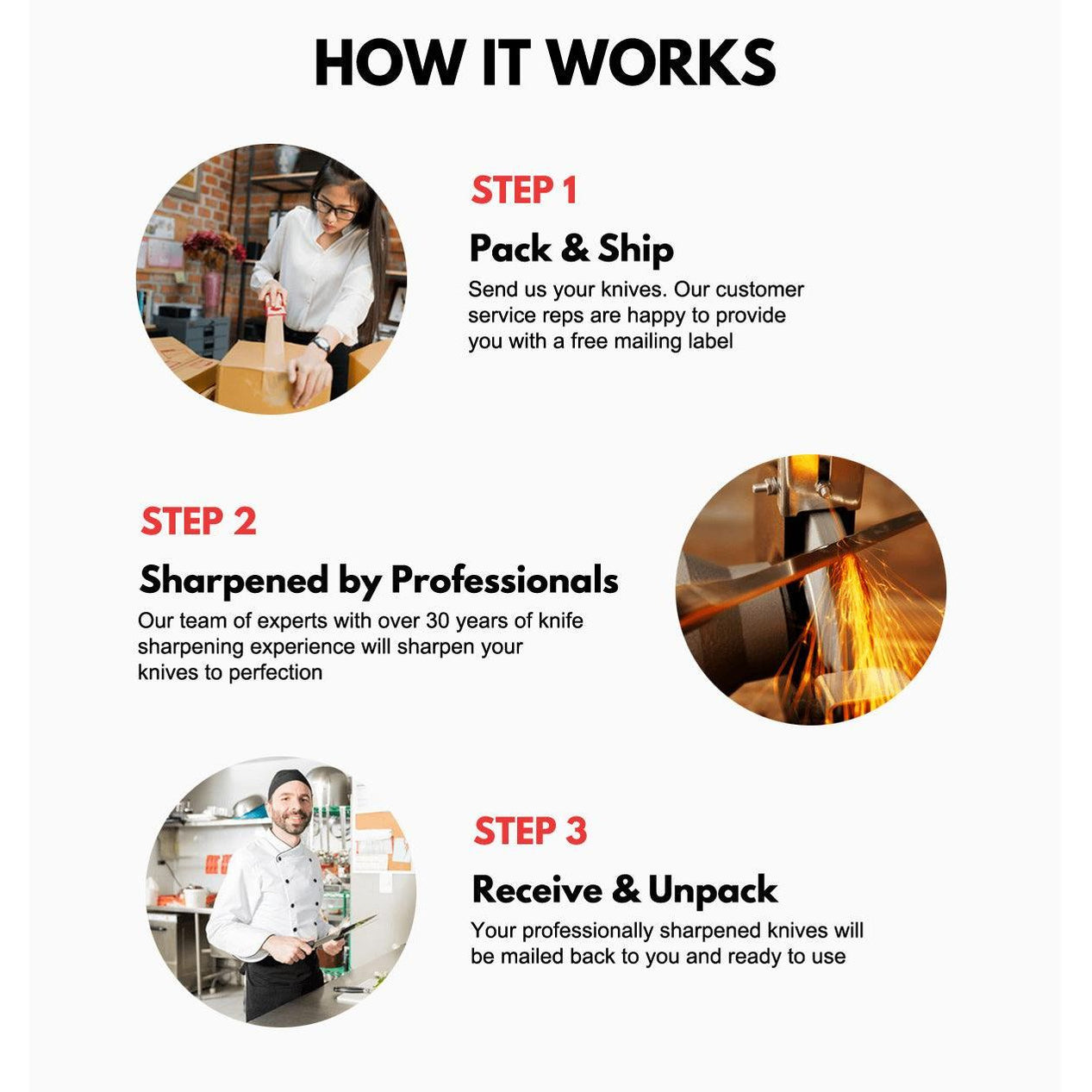 HOW IT WORKS

STEP 1

Pack & Ship

Send us your knives. Our customer service reps are happy to provide you with a free mailing label

STEP 2

Sharpened by Professionals

Our team of experts with over 30 years of knife sharpening experience will sharpen your knives to perfection

STEP 3

Receive & Unpack

Your professionally sharpened knives will be mailed back to you and ready to use