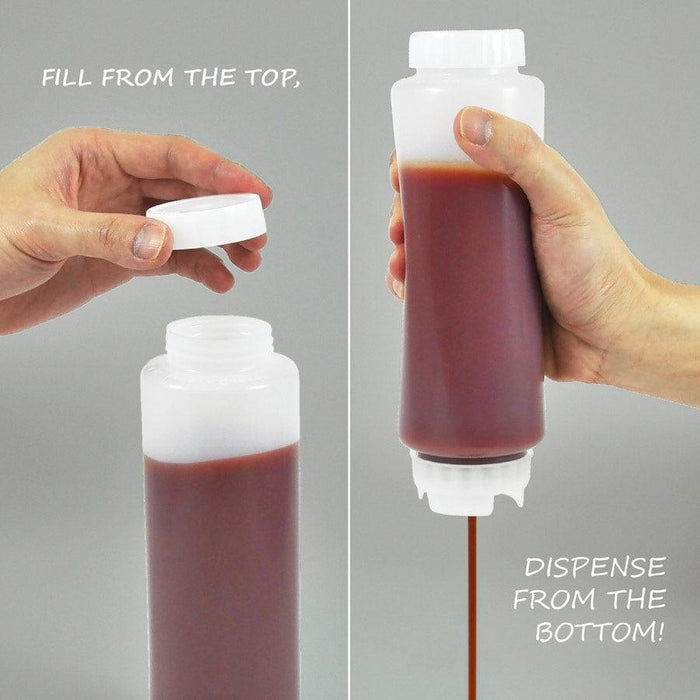 FILL FROM THE TOP,

DISPENSE FROM THE BOTTOM!